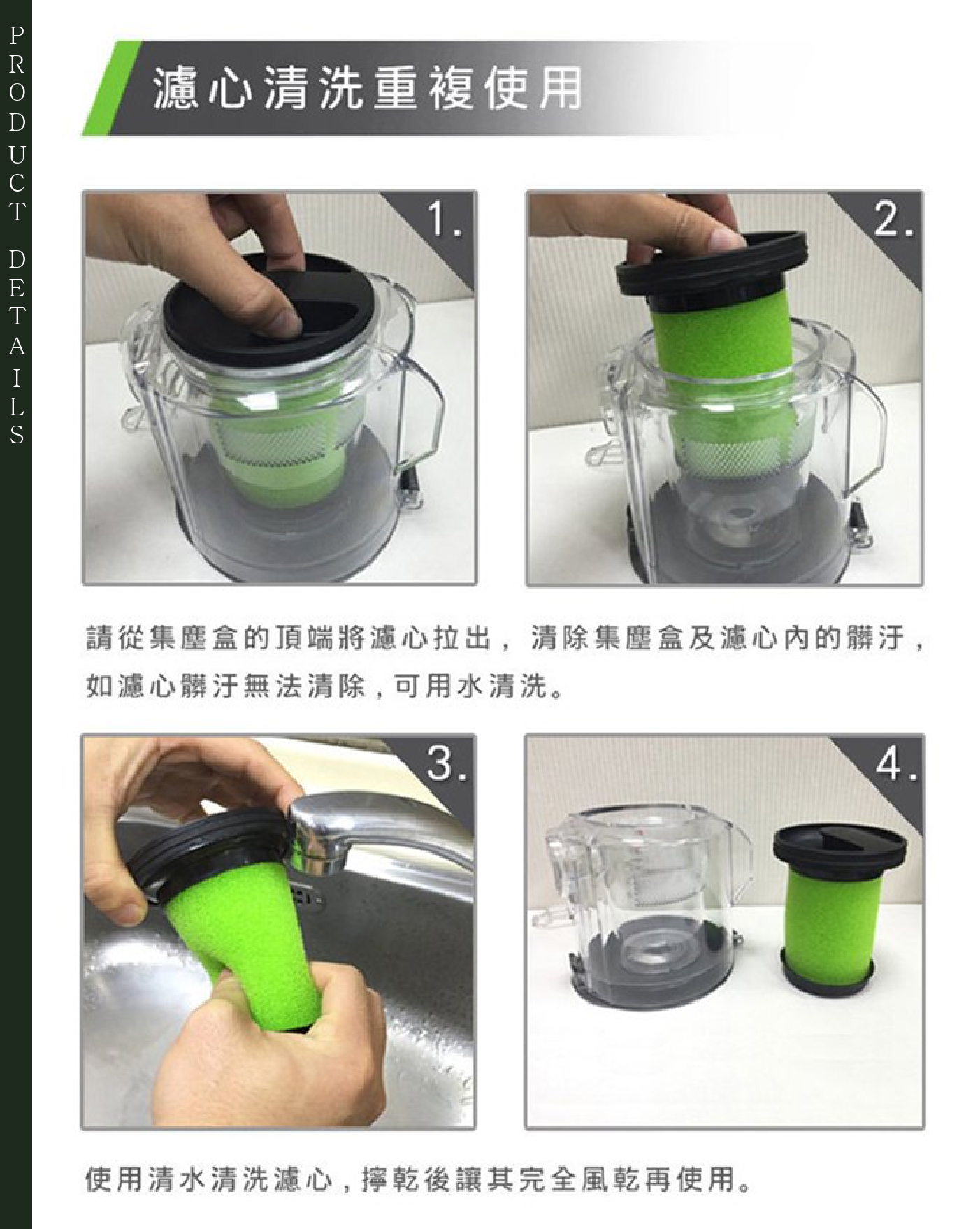 PRODUCT DETAILS

濾心清洗重複使用

1.

2.

請從集塵盒的頂端將濾心拉出，清除集塵盒及濾心內的髒汙，如濾心髒汙無法清除，可用水清洗。

3.

4.

使用清水清洗濾心，擰乾後讓其完全風乾再使用。