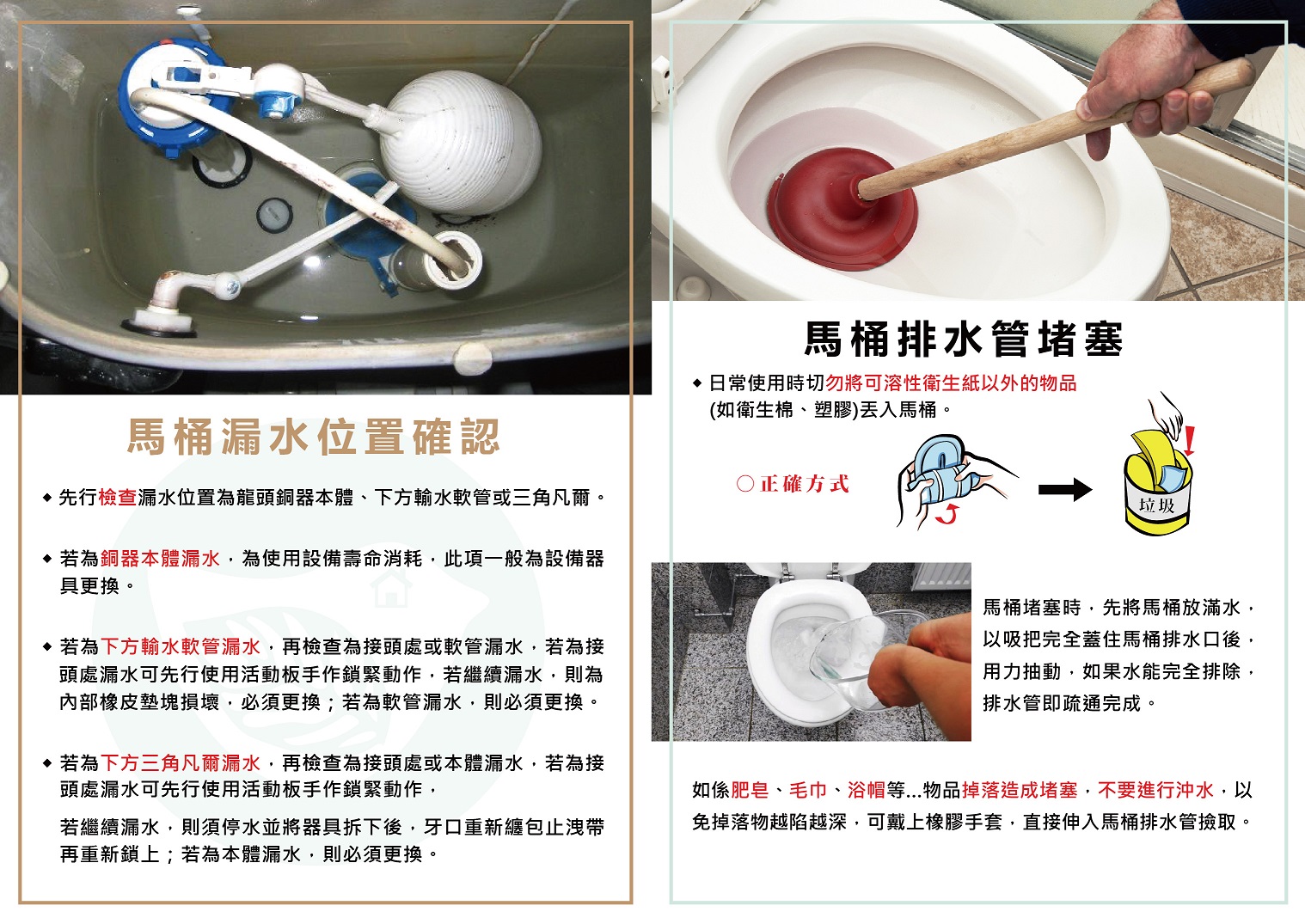 馬桶漏水位置確認

◆ 先行檢查漏水位置為龍頭銅器本體、下方輸水軟管或三角凡爾。

◆ 若為銅器本體漏水，為使用設備壽命消耗，此項一般為設備器具更換。

◆ 若為下方輸水軟管漏水，再檢查為接頭處或軟管漏水，若為接頭處漏水可先行使用活動板手作鎖緊動作，若繼續漏水，則為內部橡皮墊塊損壞，必須更換；若為軟管漏水，則必須更換。

◆ 若為下方三角凡爾漏水，再檢查為接頭處或本體漏水，若為接頭處漏水可先行使用活動板手作鎖緊動作，

若繼續漏水，則須停水並將器具拆下後，牙口重新纏包止洩帶再重新鎖上；若為本體漏水，則必須更換。

馬桶排水管堵塞

◆ 日常使用時切勿將可溶性衛生紙以外的物品(如衛生棉、塑膠)丟入馬桶。

○正確方式

垃圾

馬桶堵塞時，先將馬桶放滿水，以吸把完全蓋住馬桶排水口後，用力抽動，如果水能完全排除，排水管即疏通完成。

如係肥皂、毛巾、浴帽等...物品掉落造成堵塞，不要進行沖水，以免掉落物越陷越深，可戴上橡膠手套，直接伸入馬桶排水管撿取。